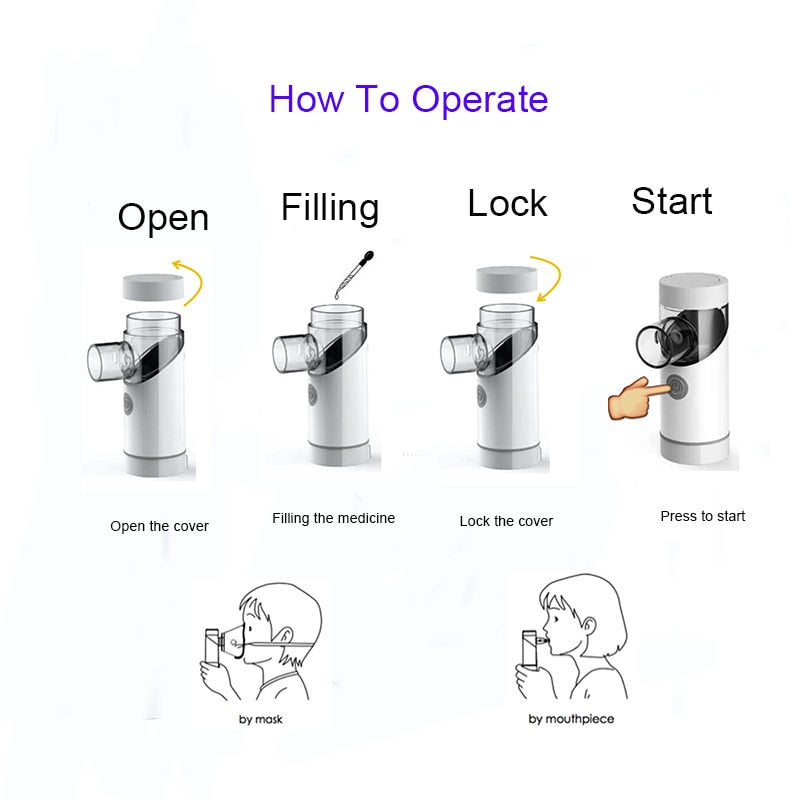 How To Operate

Open

Filling

Lock

Start

Open the cover

Filling the medicine

Lock the cover

Press to start

by mask

by mouthpiece