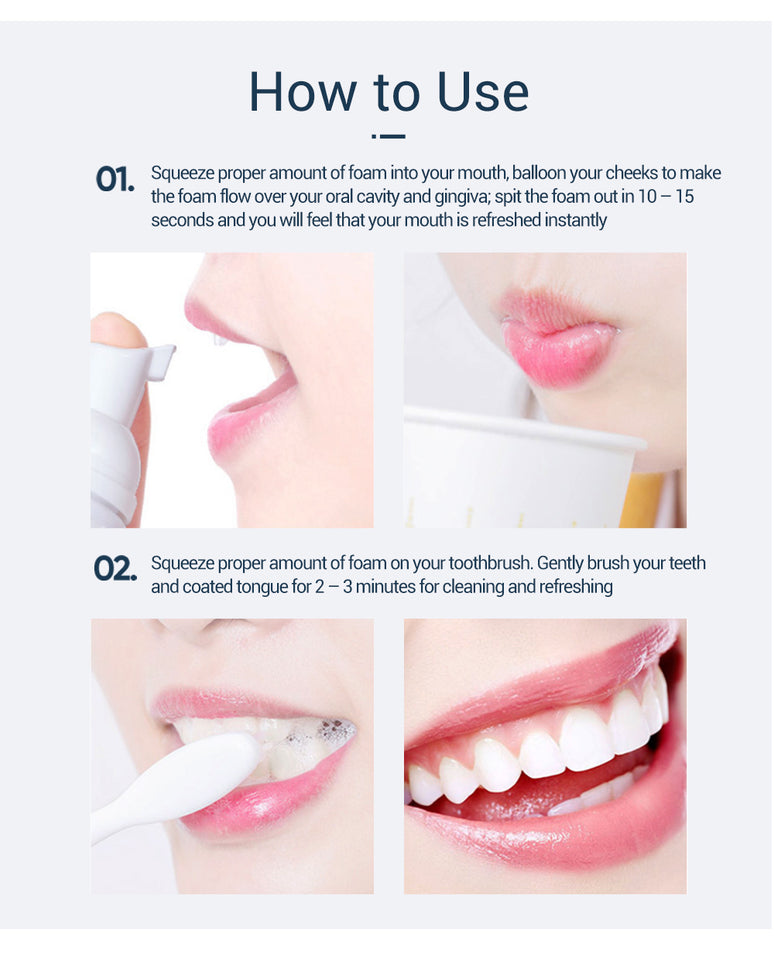 How to Use

01. Squeeze proper amount of foam into your mouth, balloon your cheeks to make the foam flow over your oral cavity and gingiva; spit the foam out in 10 – 15 seconds and you will feel that your mouth is refreshed instantly

02. Squeeze proper amount of foam on your toothbrush. Gently brush your teeth and coated tongue for 2 – 3 minutes for cleaning and refreshing